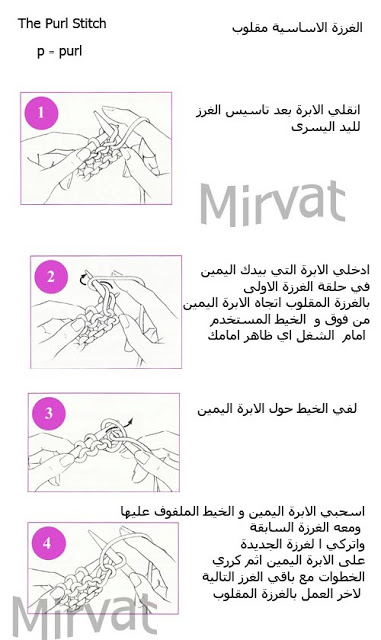 The Purl Stitch

p = purl

الغرزة الاساسية مقلوب

1

انقلي الابرة بعد تاسيس الغرز لليد اليسرى

Mirvat

2

ادخلي الابرة التي بيدك اليمين في حلقة الغرزة الاولى بالغرزة المقلوب اتجاه الابرة اليمين من فوق و الخيط المستخدم امام الشغل اي ظاهر امامك

3

لفي الخيط حول الابرة اليمين

4

اسحبي الابرة اليمين و الخيط الملفوف عليها ومعه الغرزة السابقة واتركي ا لغرزة الجديدة على الابرة اليمين اثم كرري الخطوات مع باقي الغرز التالية لاخر العمل بالغرزة المقلوب

Mirvat